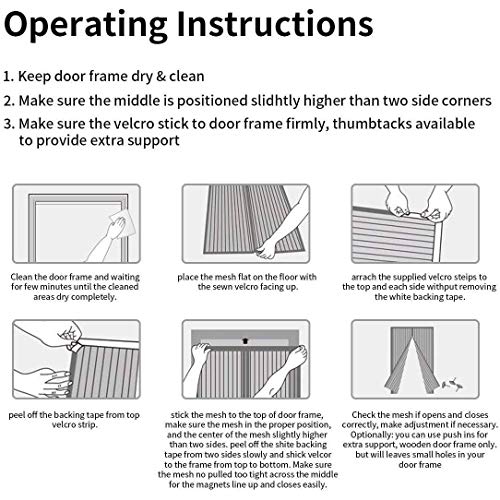 Operating Instructions

1. Keep door frame dry & clean

2. Make sure the middle is positioned slidhtly higher than two side corners

3. Make sure the velcro stick to door frame firmly, thumbtacks available to provide extra support

Clean the door frame and waiting for few minutes until the cleaned areas dry completely.

place the mesh flat on the floor with the sewn velcro facing up.

arrach the supplied velcro steips to the top and each side withput removing the white backing tape.

peel off the backing tape from top velcro strip.

stick the mesh to the top of door frame, make sure the mesh in the proper position, and the center of the mesh slightly higher than two sides. peel off the shite backing tape from two sides slowly and shick velcor to the frame from top to bottom. Make sure the mesh no pulled too tight across the middle for the magnets line up and closes easily.

Check the mesh if opens and closes correctly, make adjustment if necessary. Optionally: you can use push ins for extra support, wooden door frame only. but will leaves small holes in your door frame