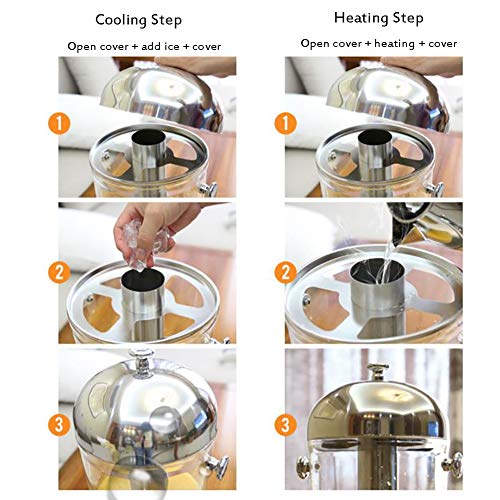 Cooling Step

Open cover + add ice + cover

1

2

3

Heating Step

Open cover + heating + cover

1

2

3