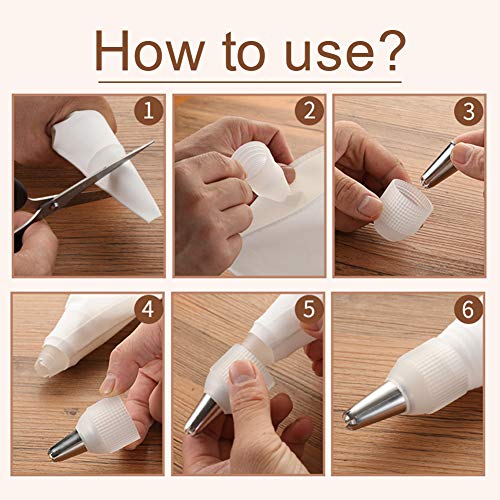 How to use?

1

2

3

4

5

6