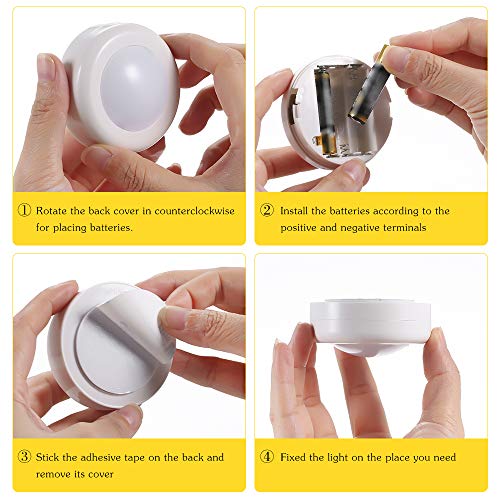 ① Rotate the back cover in counterclockwise for placing batteries.

② Install the batteries according to the positive and negative terminals

③ Stick the adhesive tape on the back and remove its cover

④ Fixed the light on the place you need