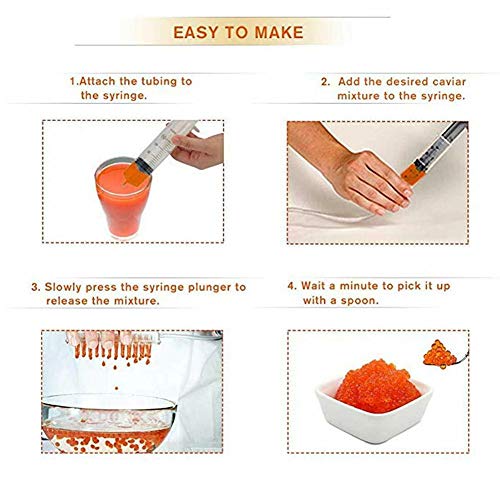 EASY TO MAKE

1.Attach the tubing to the syringe.

2. Add the desired caviar mixture to the syringe.

3. Slowly press the syringe plunger to release the mixture.

4. Wait a minute to pick it up with a spoon.