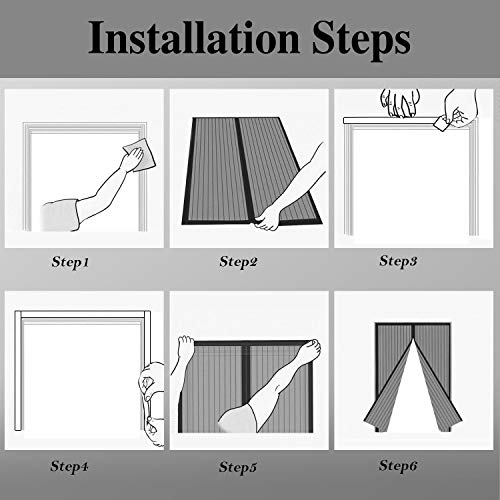 Installation Steps

Step1

Step2

Step3

Step4

Step5

Step6