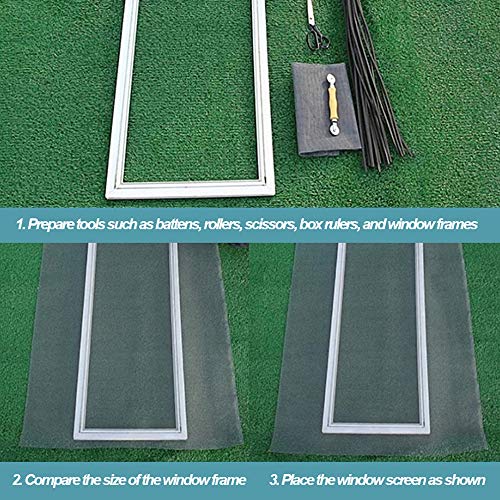 1. Prepare tools such as battens, rollers, scissors, box rulers, and window frames

2. Compare the size of the window frame

3. Place the window screen as shown