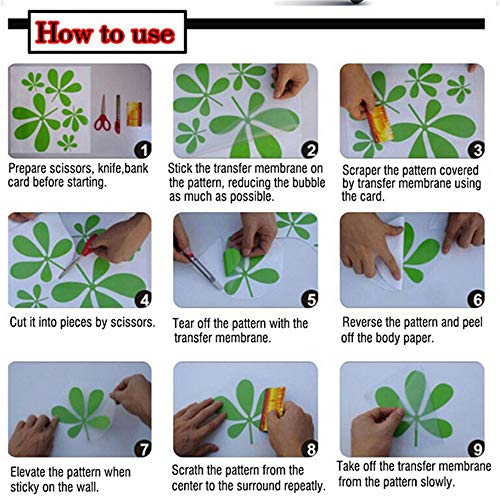 How to use

1
Prepare scissors, knife,bank card before starting.

2
Stick the transfer membrane on the pattern, reducing the bubble as much as possible.

3
Scraper the pattern covered by transfer membrane using the card.

4
Cut it into pieces by scissors.

5
Tear off the pattern with the transfer membrane.

6
Reverse the pattern and peel off the body paper.

7
Elevate the pattern when sticky on the wall.

8
Scrath the pattern from the center to the surround repeatly.

9
Take off the transfer membrane from the pattern slowly.