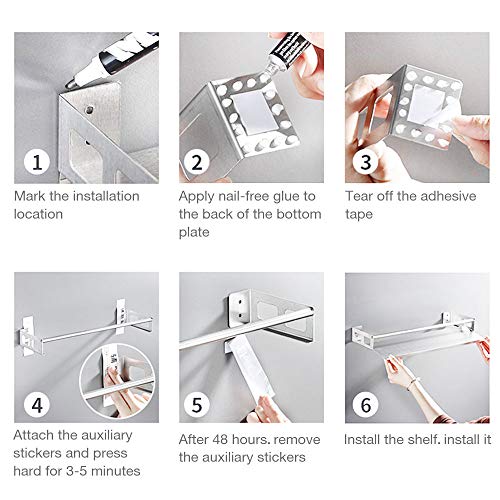 1
Mark the installation location

2
Apply nail-free glue to the back of the bottom plate

3
Tear off the adhesive tape

4
Attach the auxiliary stickers and press hard for 3-5 minutes

5
After 48 hours. remove the auxiliary stickers

6
Install the shelf. install it