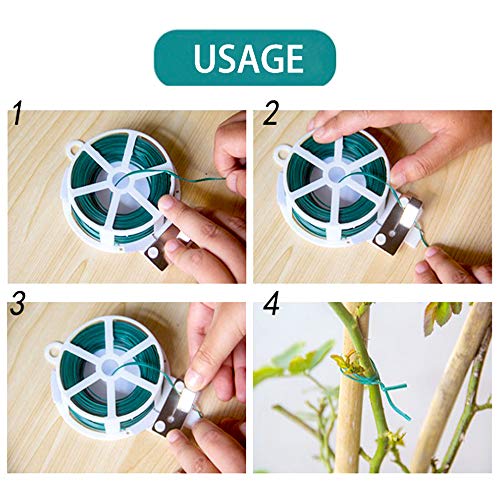 USAGE

1

2

3

4