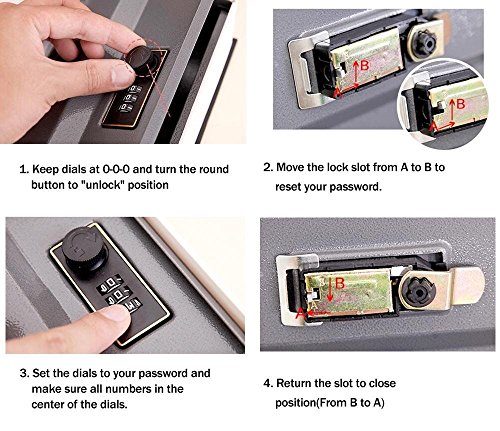 B
A
B
A

1. Keep dials at 0-0-0 and turn the round button to "unlock" position

2. Move the lock slot from A to B to reset your password.

B
A

3. Set the dials to your password and make sure all numbers in the center of the dials.

4. Return the slot to close position(From B to A)