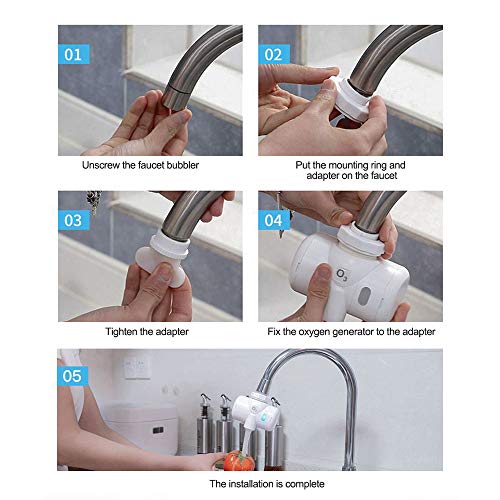 01

Unscrew the faucet bubbler

02

Put the mounting ring and adapter on the faucet

03

Tighten the adapter

04

$O_3$

Fix the oxygen generator to the adapter

05

The installation is complete