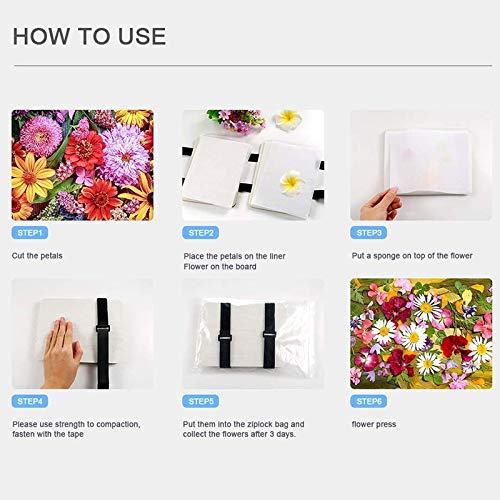 HOW TO USE

STEP1

Cut the petals

STEP2

Place the petals on the liner Flower on the board

STEP3

Put a sponge on top of the flower

STEP4

Please use strength to compaction, fasten with the tape

STEP5

Put them into the ziplock bag and collect the flowers after 3 days.

STEP6

flower press