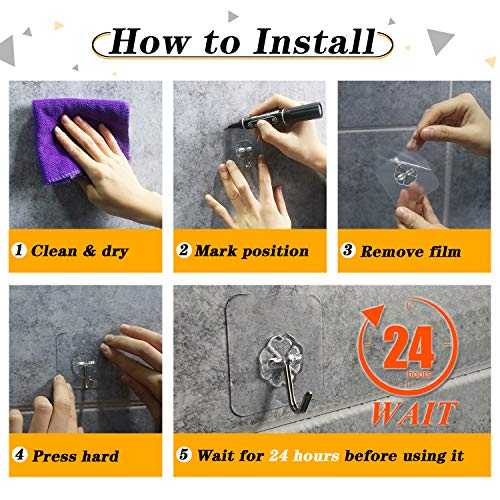 How to Install

1 Clean & dry

2 Mark position

3 Remove film

4 Press hard

24 hours WAIT

5 Wait for 24 hours before using it