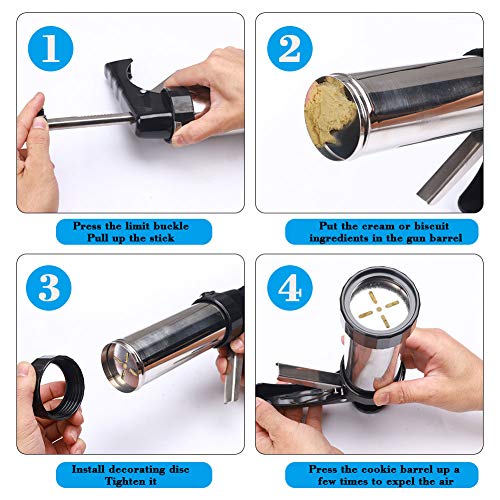 1

Press the limit buckle
Pull up the stick

2

Put the cream or biscuit ingredients in the gun barrel

3

Install decorating disc
Tighten it

4

Press the cookie barrel up a few times to expel the air