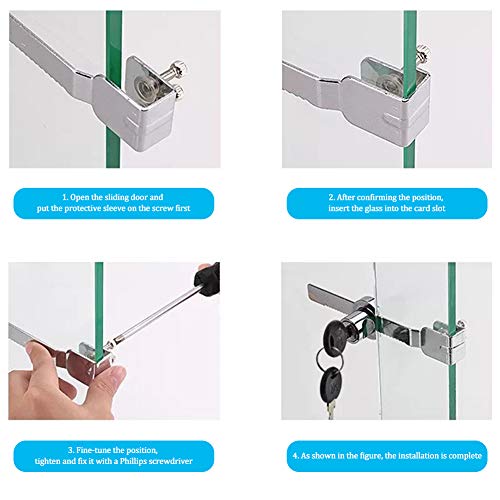 1. Open the sliding door and put the protective sleeve on the screw first

2. After confirming the position, insert the glass into the card slot

3. Fine-tune the position, tighten and fix it with a Phillips screwdriver

4. As shown in the figure, the installation is complete