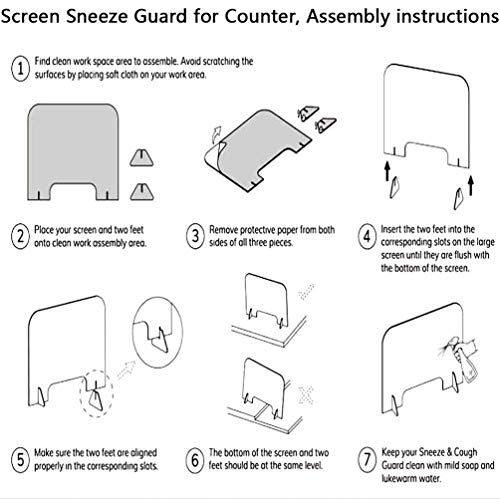 Screen Sneeze Guard for Counter, Assembly instructions

1 Find clean work space area to assemble. Avoid scratching the surfaces by placing soft cloth on your work area.

2 Place your screen and two feet onto clean work assembly area.

3 Remove protective paper from both sides of all three pieces.

4 Insert the two feet into the corresponding slots on the large screen until they are flush with the bottom of the screen.

5 Make sure the two feet are aligned properly in the corresponding slots.

6 The bottom of the screen and two feet should be at the same level.

7 Keep your Sneeze & Cough Guard clean with mild soap and lukewarm water.