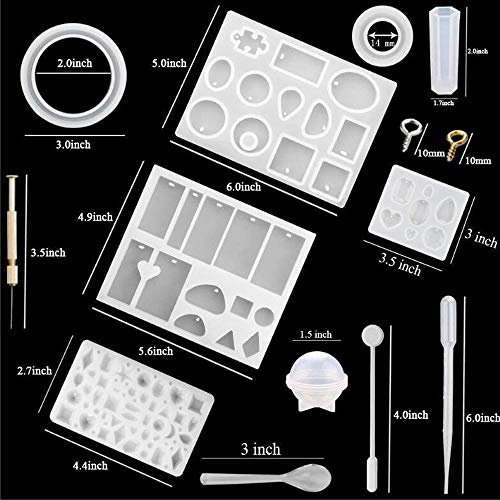 2.0inch
3.0inch
5.0inch
6.0inch
14 mm
2.0inch
1.7inch
10mm
10mm
3.5inch
4.9inch
5.6inch
3 inch
3.5 inch
2.7inch
4.4inch
1.5 inch
3 inch
4.0inch
6.0inch