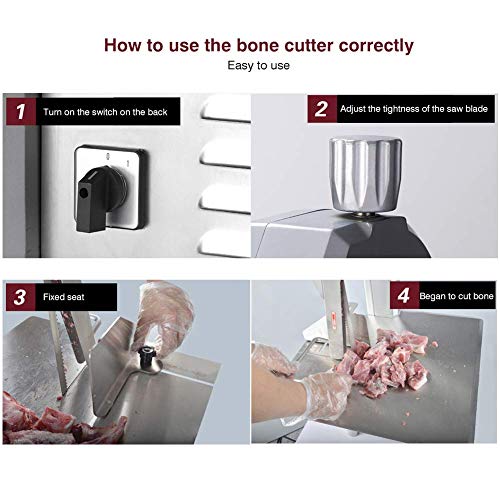 How to use the bone cutter correctly
Easy to use

1 Turn on the switch on the back

0 1

2 Adjust the tightness of the saw blade

3 Fixed seat

4 Began to cut bone