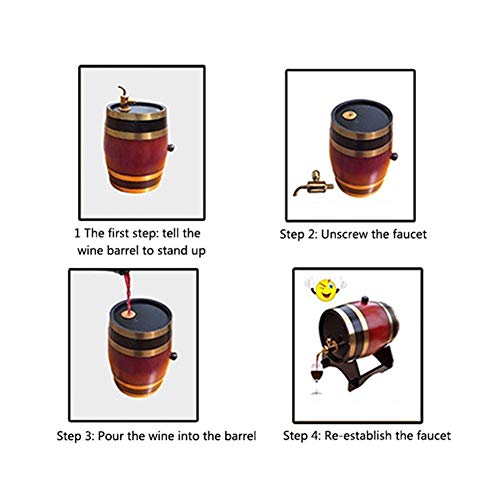 1 The first step: tell the wine barrel to stand up

Step 2: Unscrew the faucet

Step 3: Pour the wine into the barrel

Step 4: Re-establish the faucet