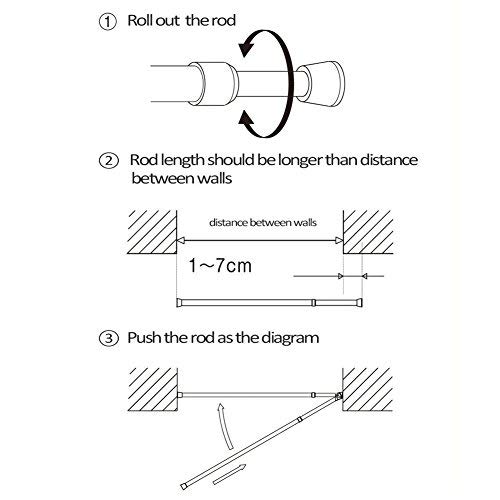 ① Roll out the rod

② Rod length should be longer than distance between walls

distance between walls

1~7cm

③ Push the rod as the diagram