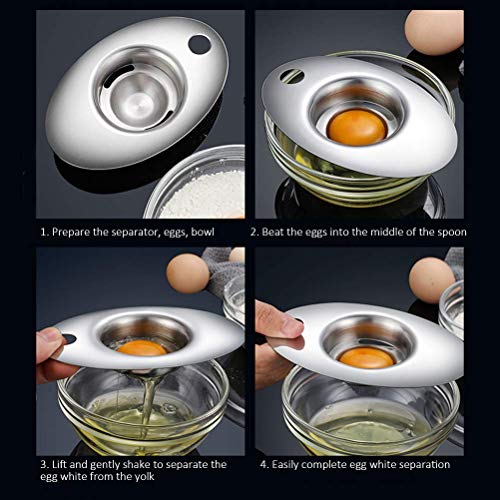 1. Prepare the separator, eggs, bowl

2. Beat the eggs into the middle of the spoon

3. Lift and gently shake to separate the egg white from the yolk

4. Easily complete egg white separation