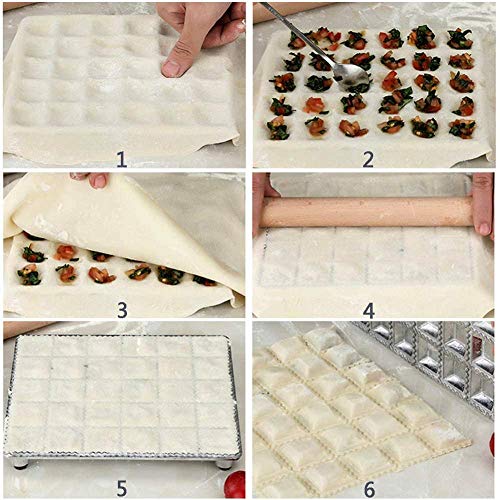 1
2
3
4
5
6