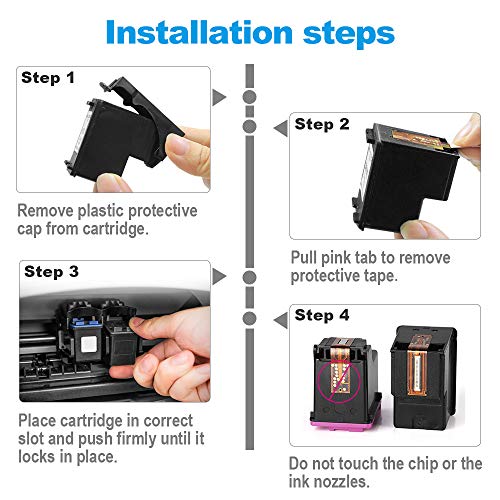 Installation steps

Step 1

Remove plastic protective cap from cartridge.

Step 2

Pull pink tab to remove protective tape.

Step 3

Place cartridge in correct slot and push firmly until it locks in place.

Step 4

Do not touch the chip or the ink nozzles.