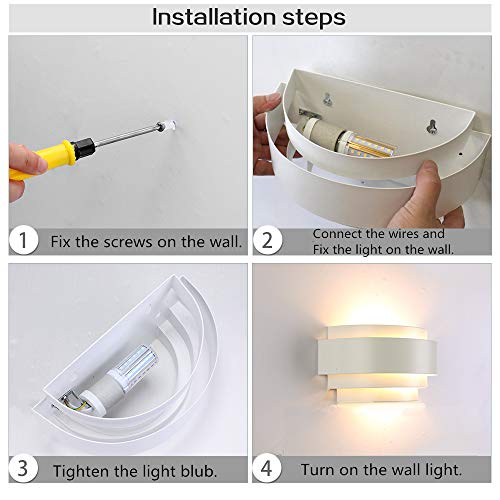 Installation steps

1 Fix the screws on the wall.

2 Connect the wires and Fix the light on the wall.

3 Tighten the light blub.

4 Turn on the wall light.