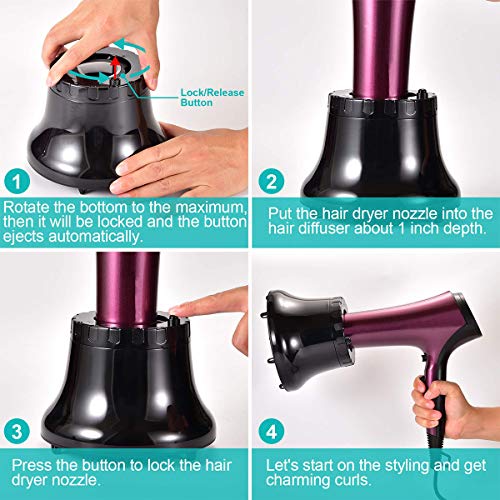 Lock/Release Button

1

Rotate the bottom to the maximum, then it will be locked and the button ejects automatically.

2

Put the hair dryer nozzle into the hair diffuser about 1 inch depth.

3

Press the button to lock the hair dryer nozzle.

4

Let's start on the styling and get charming curls.