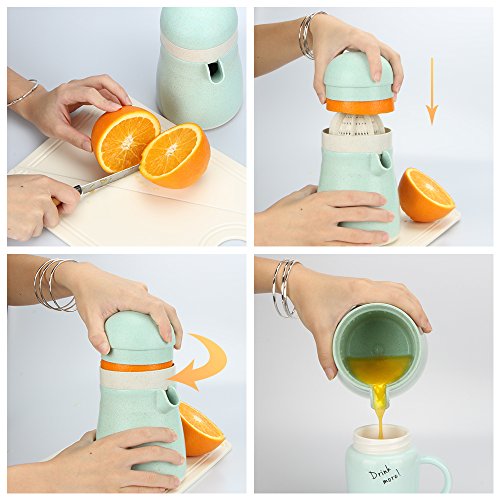 Drink more!