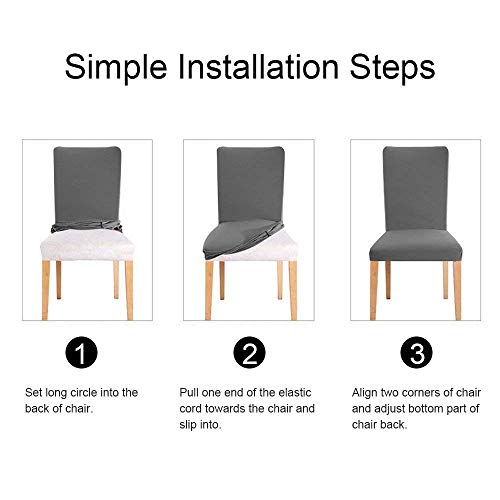 Simple Installation Steps

1

Set long circle into the back of chair.

2

Pull one end of the elastic cord towards the chair and slip into.

3

Align two corners of chair and adjust bottom part of chair back.