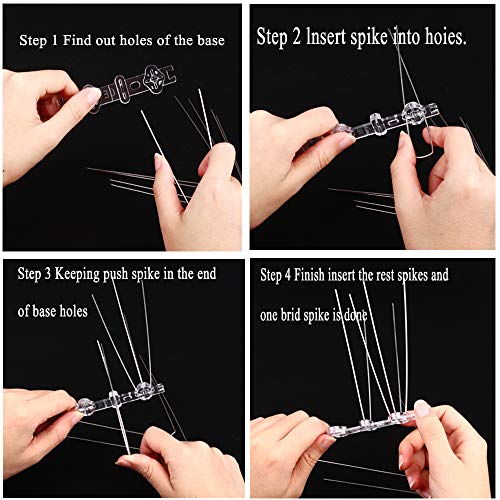 Step 1 Find out holes of the base

Step 2 lnsert spike into hoies.

Step 3 Keeping push spike in the end of base holes

Step 4 Finish insert the rest spikes and one brid spike is done