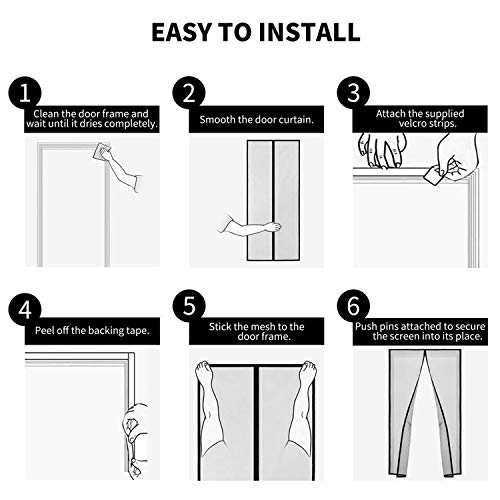 EASY TO INSTALL

1
Clean the door frame and wait until it dries completely.

2
Smooth the door curtain.

3
Attach the supplied velcro strips.

4
Peel off the backing tape.

5
Stick the mesh to the door frame.

6
Push pins attached to secure the screen into its place.