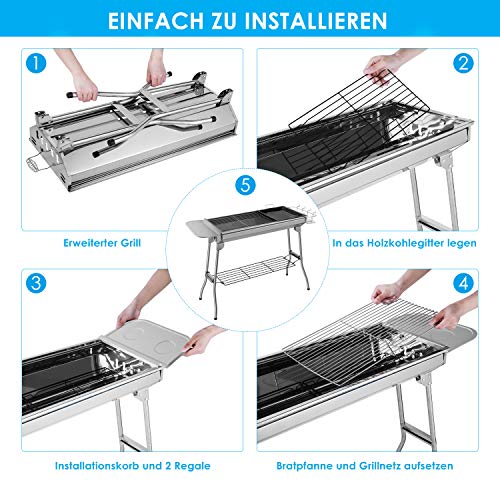 EINFACH ZU INSTALLIEREN

1

Erweiterter Grill

2

In das Holzkohlegitter legen

5

3

Installationskorb und 2 Regale

4

Bratpfanne und Grillnetz aufsetzen