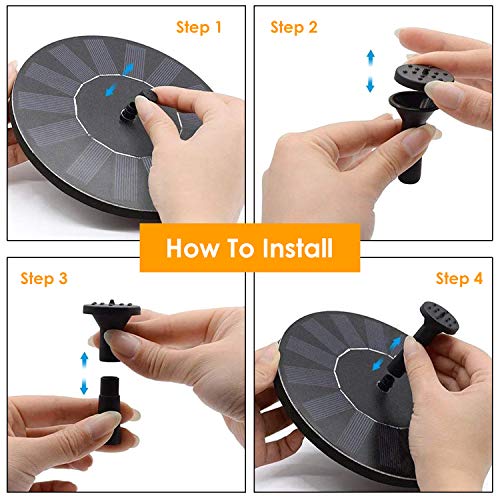 Step 1

Step 2

How To Install

Step 3

Step 4