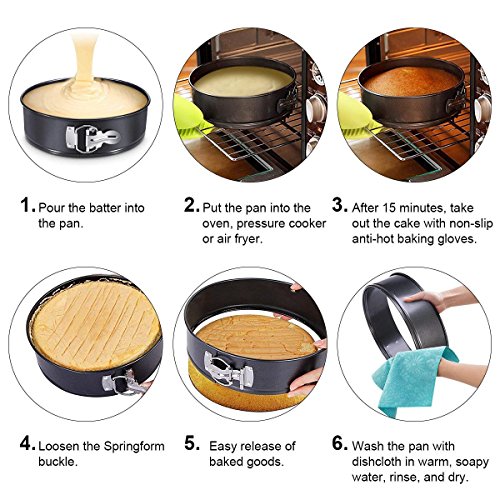 1. Pour the batter into the pan.

2. Put the pan into the oven, pressure cooker or air fryer.

3. After 15 minutes, take out the cake with non-slip anti-hot baking gloves.

4. Loosen the Springform buckle.

5. Easy release of baked goods.

6. Wash the pan with dishcloth in warm, soapy water, rinse, and dry.