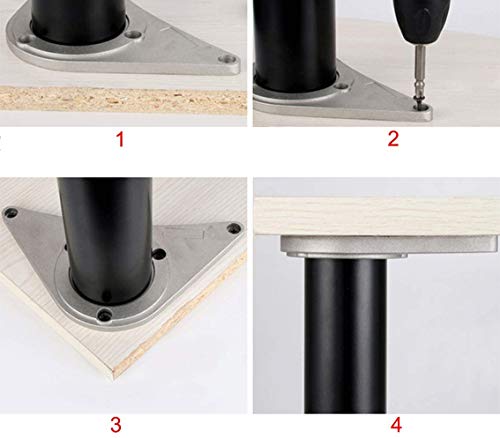 1

2

3

4