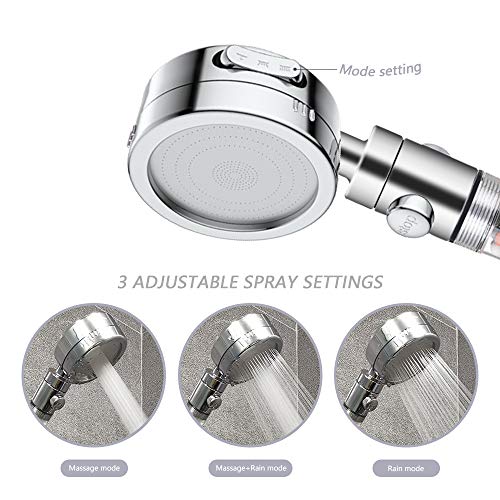 Mode setting

stop

3 ADJUSTABLE SPRAY SETTINGS

Massage mode

Massage+Rain mode

Rain mode