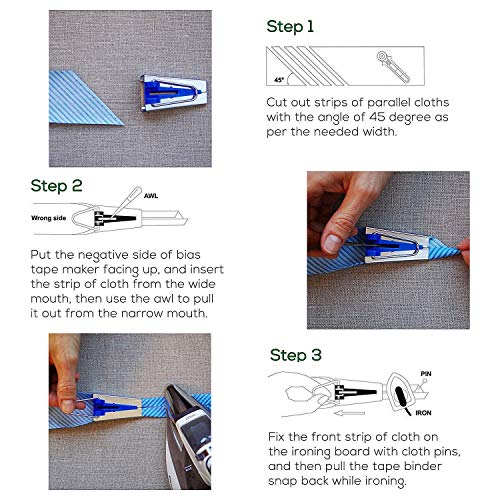 Step 1

45°

Cut out strips of parallel cloths with the angle of 45 degree as per the needed width.

Step 2

AWL

Wrong side

Put the negative side of bias tape maker facing up, and insert the strip of cloth from the wide mouth, then use the awl to pull it out from the narrow mouth.

Step 3

PIN

IRON

Fix the front strip of cloth on the ironing board with cloth pins, and then pull the tape binder snap back while ironing.