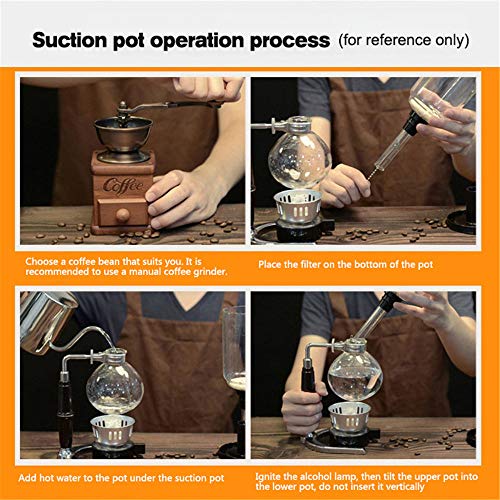 Suction pot operation process (for reference only)

Coffee

Choose a coffee bean that suits you. It is recommended to use a manual coffee grinder.

Place the filter on the bottom of the pot

Add hot water to the pot under the suction pot

Ignite the alcohol lamp, then tilt the upper pot into the lower pot, do not insert it vertically