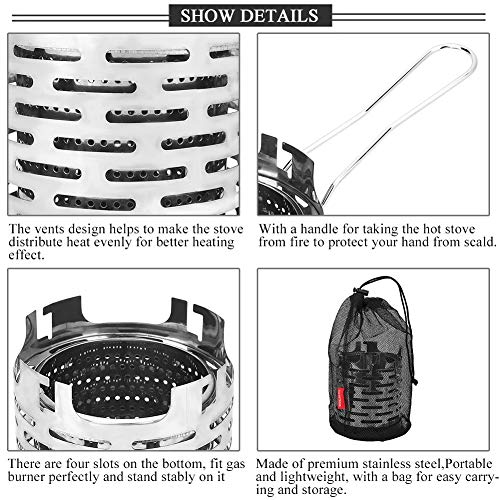 SHOW DETAILS

The vents design helps to make the stove distribute heat evenly for better heating effect.

With a handle for taking the hot stove from fire to protect your hand from scald.

There are four slots on the bottom, fit gas burner perfectly and stand stably on it

Made of premium stainless steel,Portable and lightweight, with a bag for easy carrying and storage.