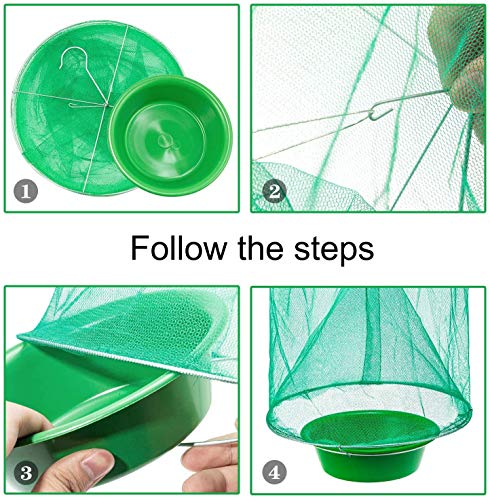 1

2

Follow the steps

3

4