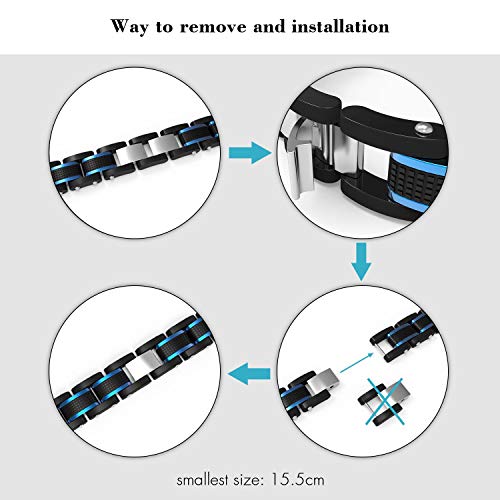 Way to remove and installation

smallest size: 15.5cm