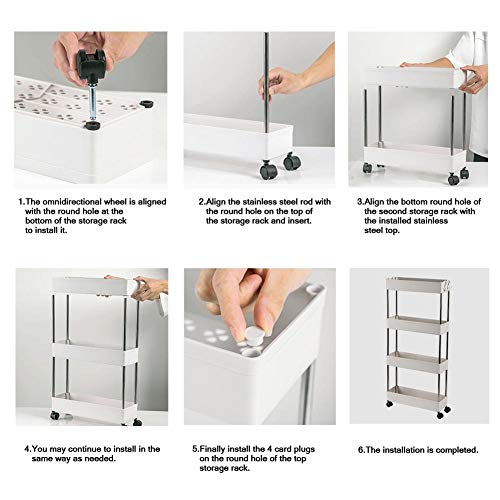 1.The omnidirectional wheel is aligned with the round hole at the bottom of the storage rack to install it.

2.Align the stainless steel rod with the round hole on the top of the storage rack and insert.

3.Align the bottom round hole of the second storage rack with the installed stainless steel top.

4.You may continue to install in the same way as needed.

5.Finally install the 4 card plugs on the round hole of the top storage rack.

6.The installation is completed.