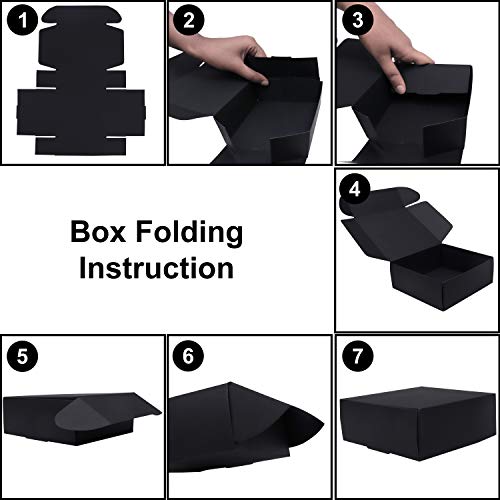 1

2

3

Box Folding Instruction

4

5

6

7