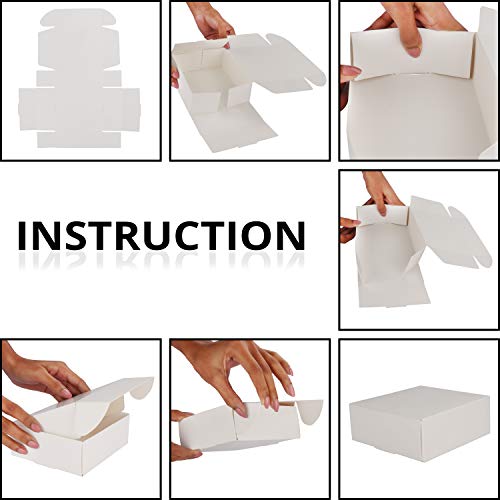 INSTRUCTION