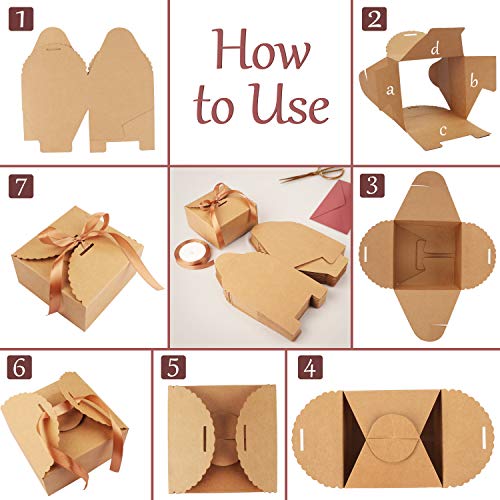 1

How to Use

2

d

a

b

c

7

3

6

5

4