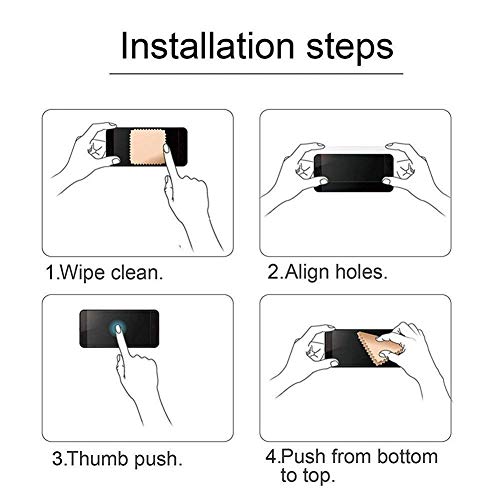 Installation steps

1.Wipe clean.

2.Align holes.

3.Thumb push.

4.Push from bottom to top.