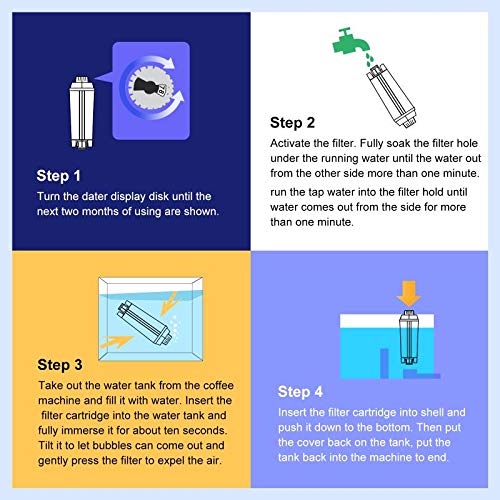 Step 1

Turn the dater display disk until the next two months of using are shown.

Step 2

Activate the filter. Fully soak the filter hole under the running water until the water out from the other side more than one minute.

run the tap water into the filter hold until water comes out from the side for more than one minute.

Step 3

Take out the water tank from the coffee machine and fill it with water. Insert the filter cartridge into the water tank and fully immerse it for about ten seconds. Tilt it to let bubbles can come out and gently press the filter to expel the air.

Step 4

Insert the filter cartridge into shell and push it down to the bottom. Then put the cover back on the tank, put the tank back into the machine to end.