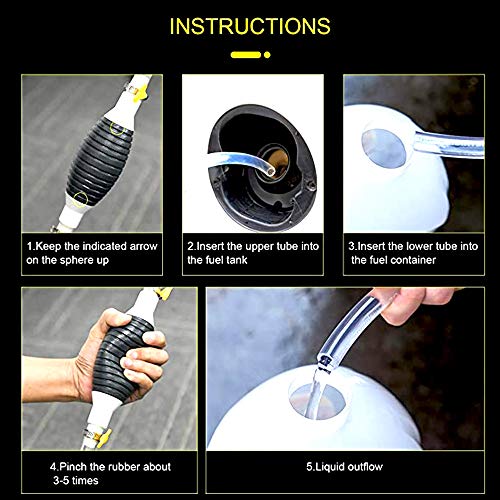 INSTRUCTIONS

1.Keep the indicated arrow on the sphere up

2.Insert the upper tube into the fuel tank

3.Insert the lower tube into the fuel container

4.Pinch the rubber about 3-5 times

5.Liquid outflow