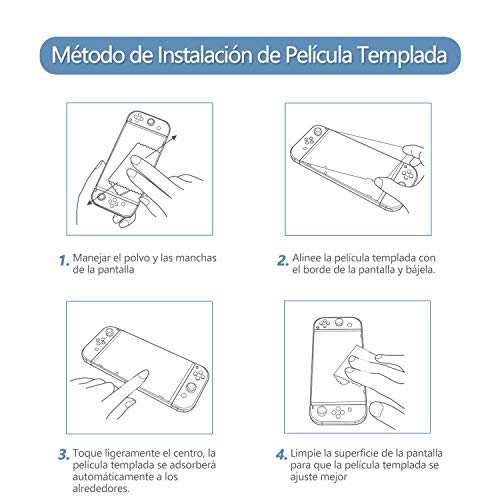 Método de Instalación de Película Templada

1. Manejar el polvo y las manchas de la pantalla

2. Alinee la película templada con el borde de la pantalla y bájela.

3. Toque ligeramente el centro, la película templada se adsorberá automáticamente a los alrededores.

4. Limpie la superficie de la pantalla para que la película templada se ajuste mejor