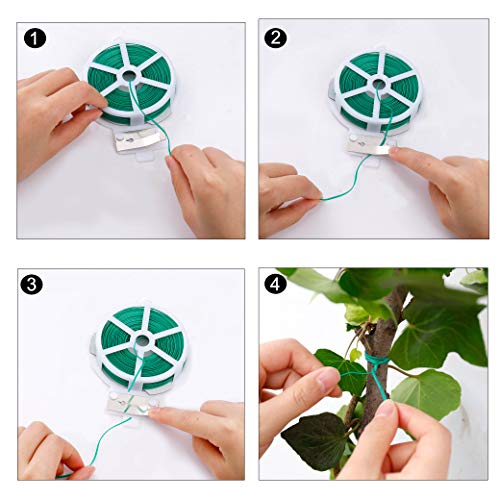 1

2

3

4