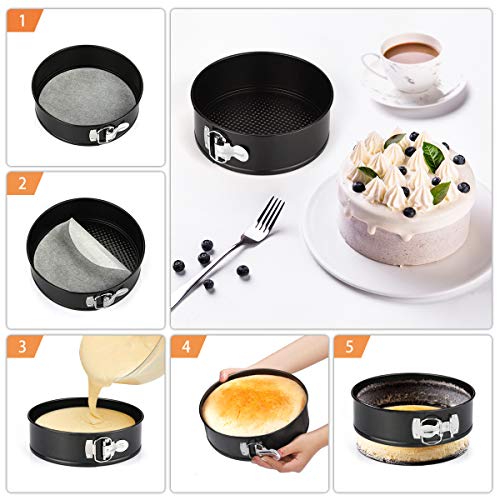 1

2

3

4

5